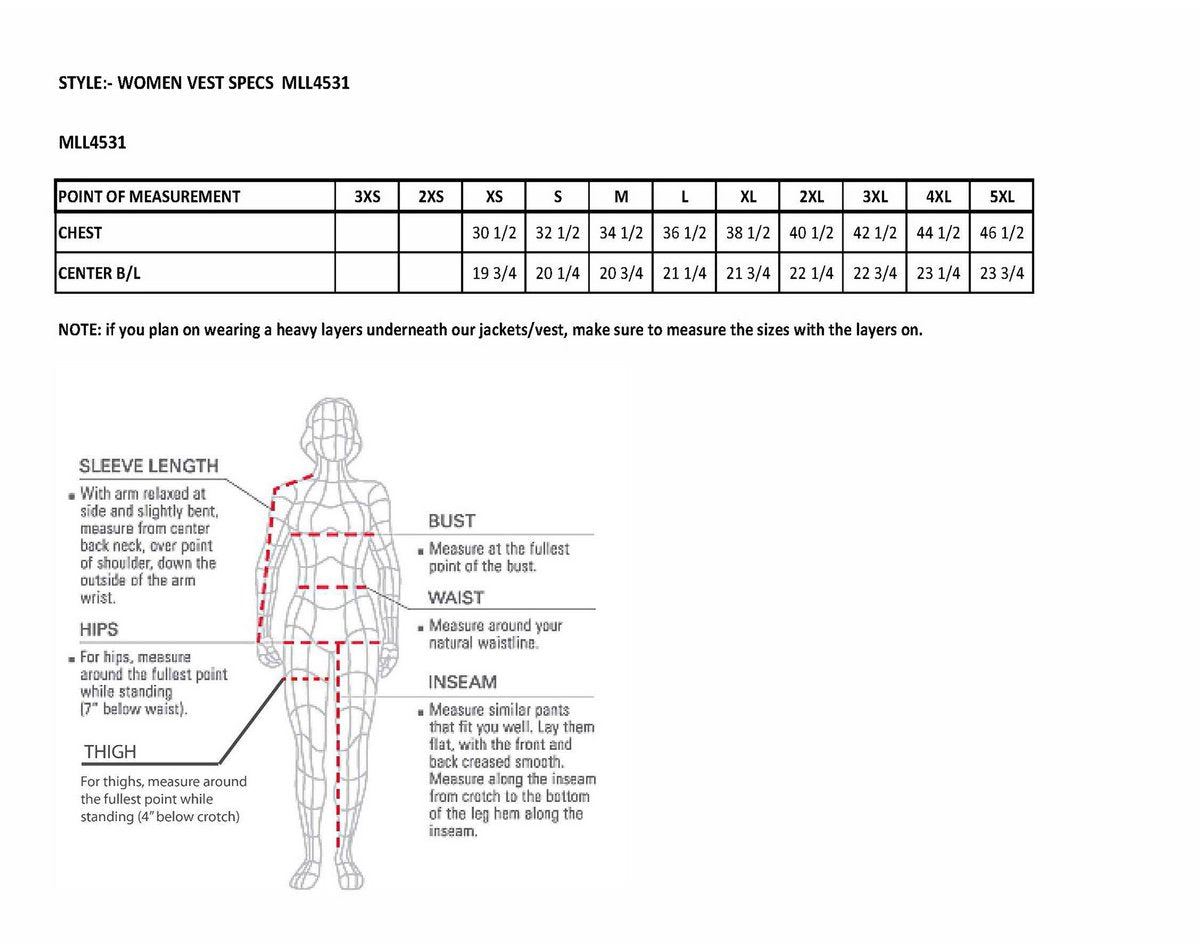 STYLE:- WOMEN VEST SPECS MLL4531

MLL4531

| POINT OF MEASUREMENT | 3XS | 2XS | XS | S | M | L | XL | 2XL | 3XL | 4XL | 5XL |
|---|---|---|---|---|---|---|---|---|---|---|---|
| CHEST | | | 30 1/2 | 32 1/2 | 34 1/2 | 36 1/2 | 38 1/2 | 40 1/2 | 42 1/2 | 44 1/2 | 46 1/2 |
| CENTER B/L | | | 19 3/4 | 20 1/4 | 20 3/4 | 21 1/4 | 21 3/4 | 22 1/4 | 22 3/4 | 23 1/4 | 23 3/4 |

NOTE: if you plan on wearing a heavy layers underneath our jackets/vest, make sure to measure the sizes with the layers on.

SLEEVE LENGTH
With arm relaxed at side and slightly bent, measure from center back neck, over point of shoulder, down the outside of the arm wrist.

HIPS
For hips, measure around the fullest point while standing (7" below waist).

THIGH
For thighs, measure around the fullest point while standing (4" below crotch)

BUST
Measure at the fullest point of the bust.

WAIST
Measure around your natural waistline.

INSEAM
Measure similar pants that fit you well. Lay them flat, with the front and back creased smooth. Measure along the inseam from crotch to the bottom of the leg hem along the inseam.