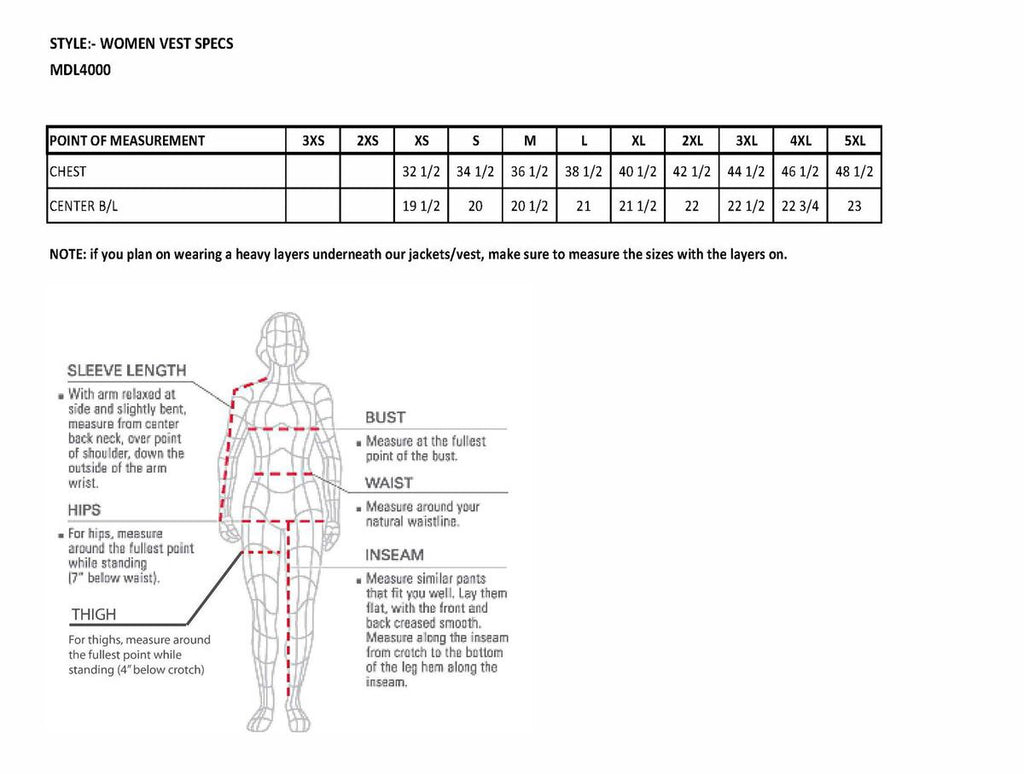 STYLE:- WOMEN VEST SPECS
MDL4000

| POINT OF MEASUREMENT | 3XS | 2XS | XS | S | M | L | XL | 2XL | 3XL | 4XL | 5XL |
|---|---|---|---|---|---|---|---|---|---|---|---|
| CHEST | | | 32 1/2 | 34 1/2 | 36 1/2 | 38 1/2 | 40 1/2 | 42 1/2 | 44 1/2 | 46 1/2 | 48 1/2 |
| CENTER B/L | | | 19 1/2 | 20 | 20 1/2 | 21 | 21 1/2 | 22 | 22 1/2 | 22 3/4 | 23 |

NOTE: if you plan on wearing a heavy layers underneath our jackets/vest, make sure to measure the sizes with the layers on.

SLEEVE LENGTH
With arm relaxed at side and slightly bent, measure from center back neck, over point of shoulder, down the outside of the arm wrist.

HIPS
For hips, measure around the fullest point while standing (7" below waist).

THIGH
For thighs, measure around the fullest point while standing (4" below crotch)

BUST
Measure at the fullest point of the bust.

WAIST
Measure around your natural waistline.

INSEAM
Measure similar pants that fit you well. Lay them flat, with the front and back creased smooth. Measure along the inseam from crotch to the bottom of the leg hem along the inseam.